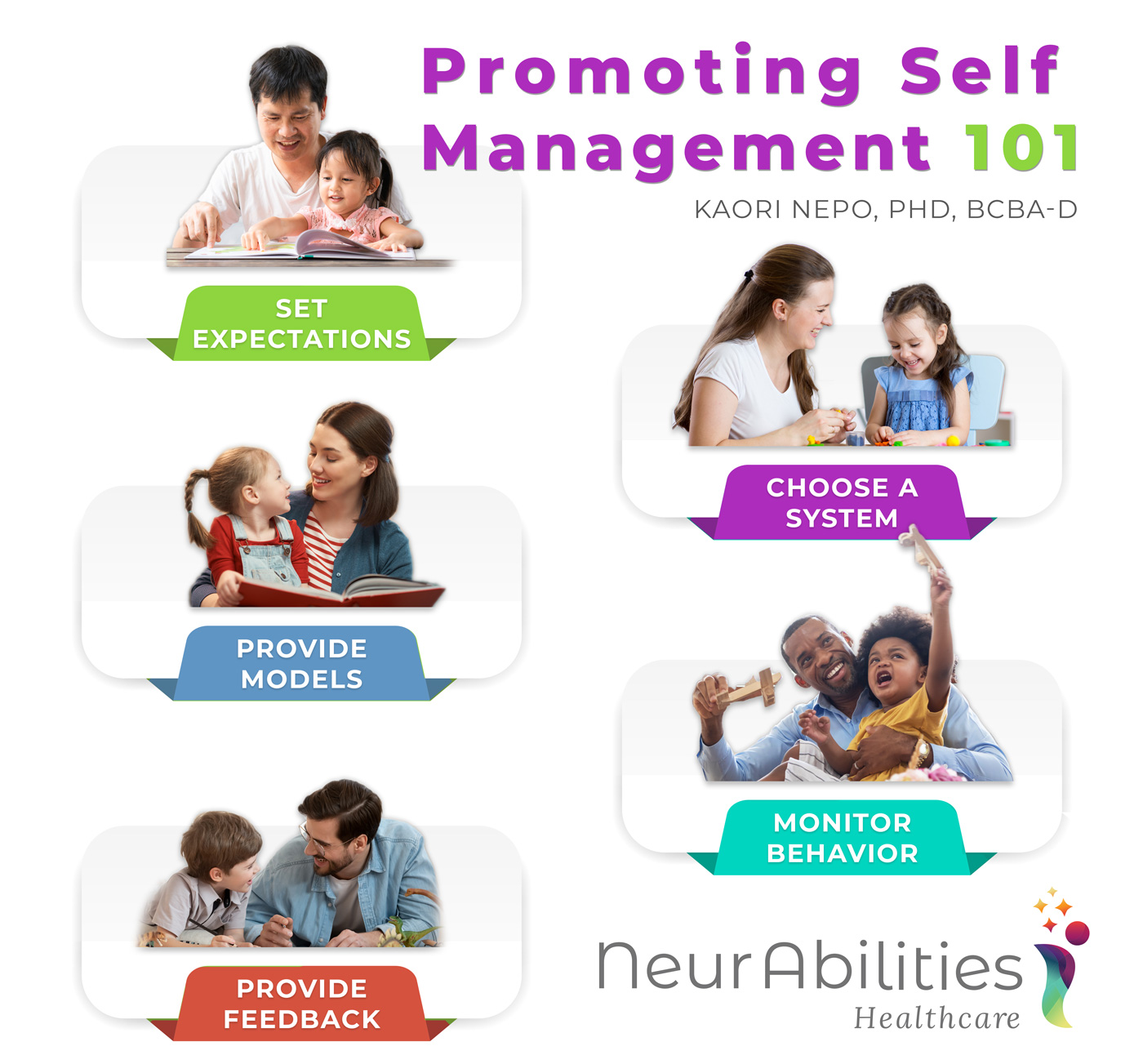 Promoting Self Management 101

KAORI NEPO, PHD, BCBA-D

SET EXPECTATIONS

CHOOSE A SYSTEM

PROVIDE MODELS

MONITOR BEHAVIOR

PROVIDE FEEDBACK

NeurAbilities Healthcare